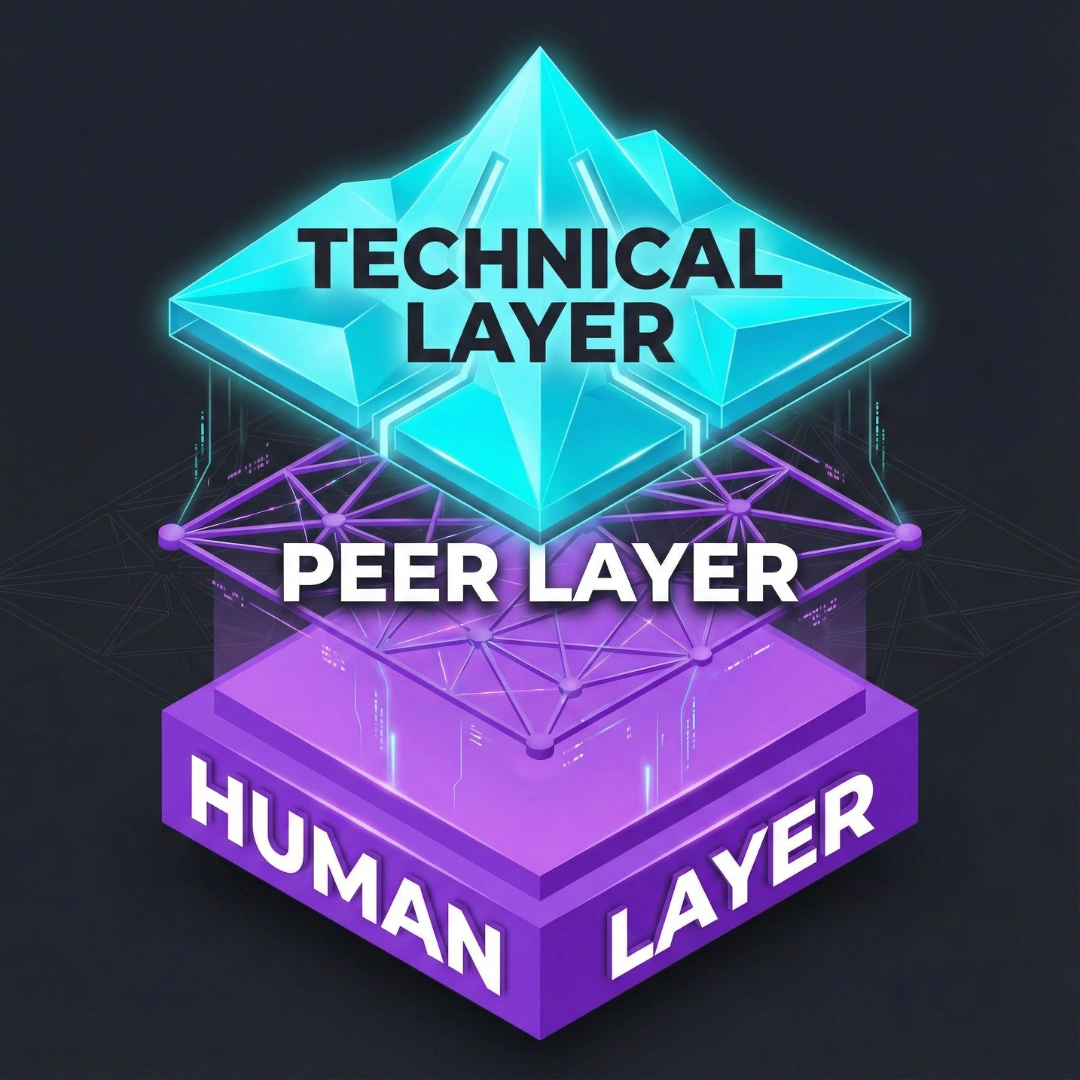 TECHNICAL LAYER

PEER LAYER

HUMAN LAYER